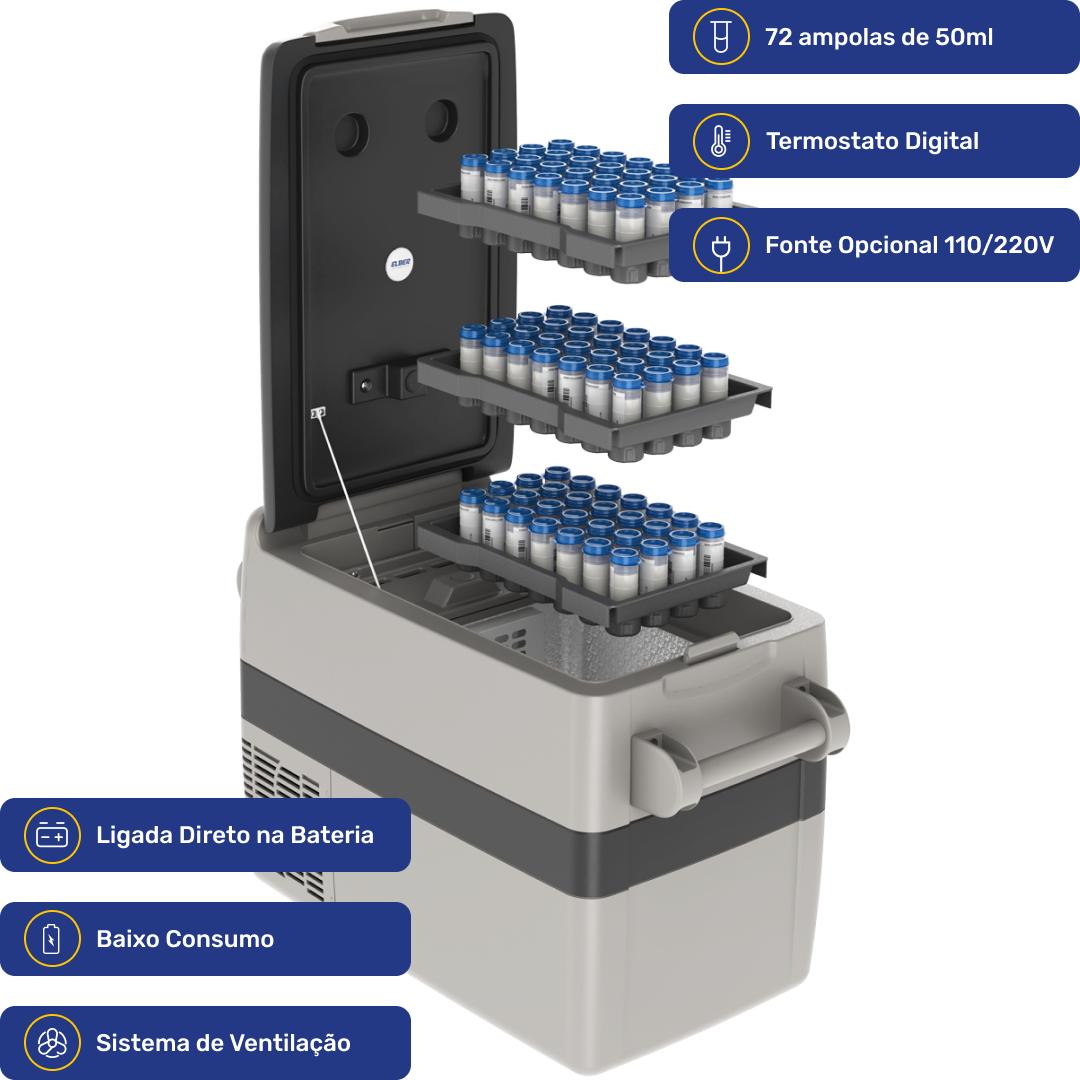 72 ampolas de 50ml

Termostato Digital

Fonte Opcional 110/220V

ELBER

Ligada Direto na Bateria

Baixo Consumo

Sistema de Ventilação